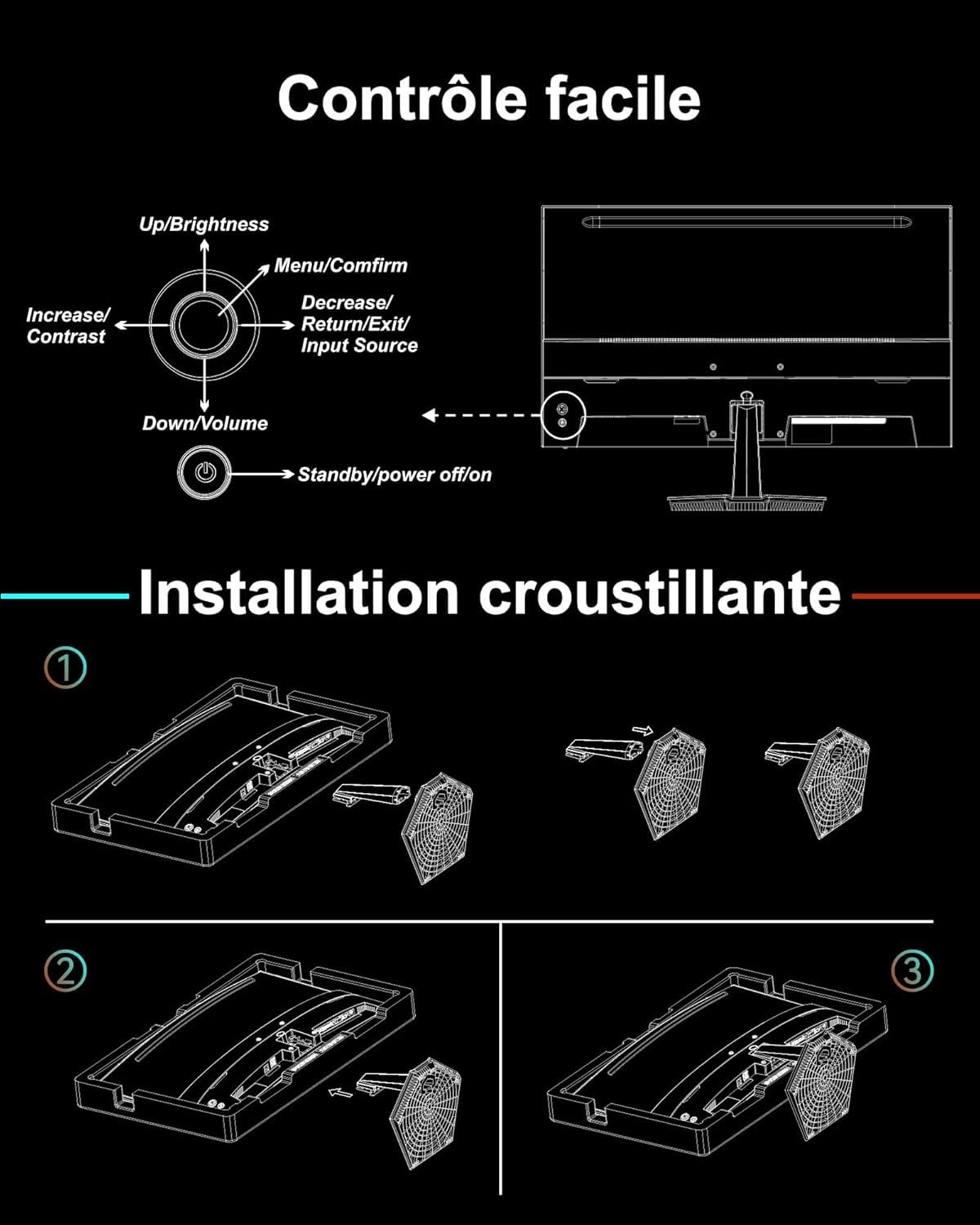 Contrôle facile

Up/Brightness

Menu/Comfirm

Increase/ Contrast

Decrease/ Return/Exit/ Input Source

Down/Volume

Standby/power off/on

Installation croustillante

①

②

③