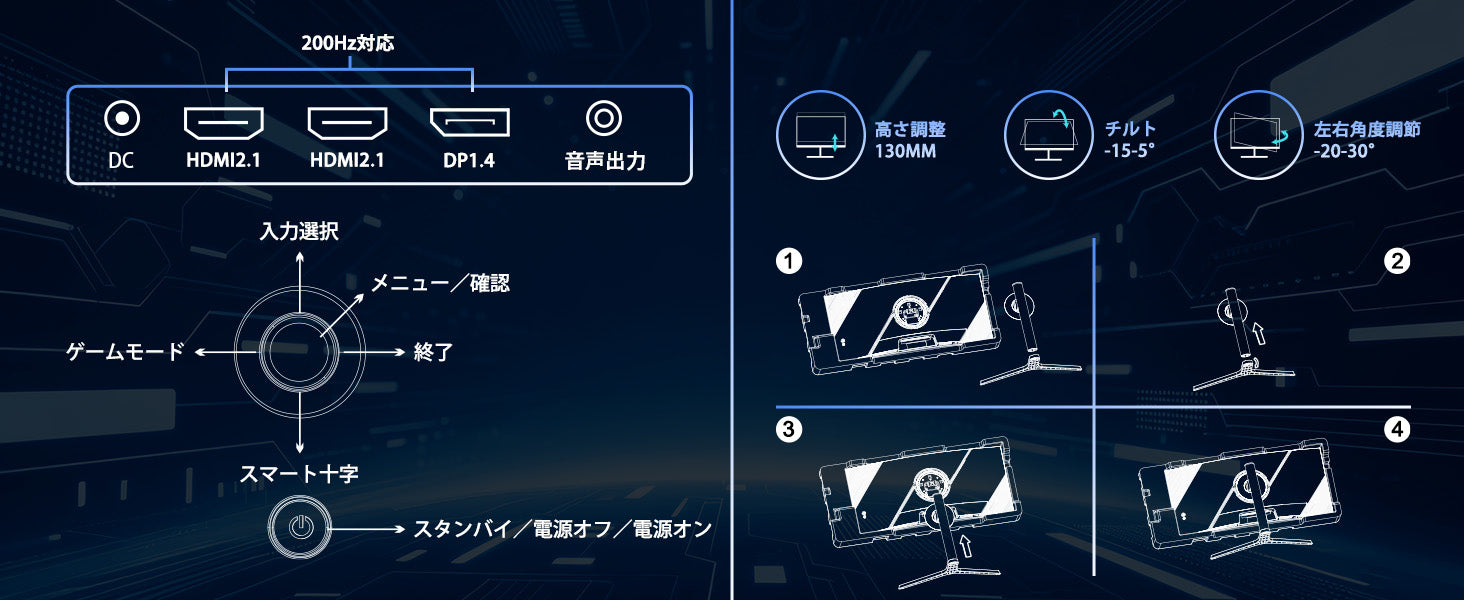 200Hz対応

DC HDMI2.1 HDMI2.1 DP1.4 音声出力

入力選択

メニュー／確認

ゲームモード

終了

スマート十字

スタンバイ／電源オフ／電源オン

高さ調整
130MM

チルト
-15-5°

左右角度調節
-20-30°

1

2

3

4