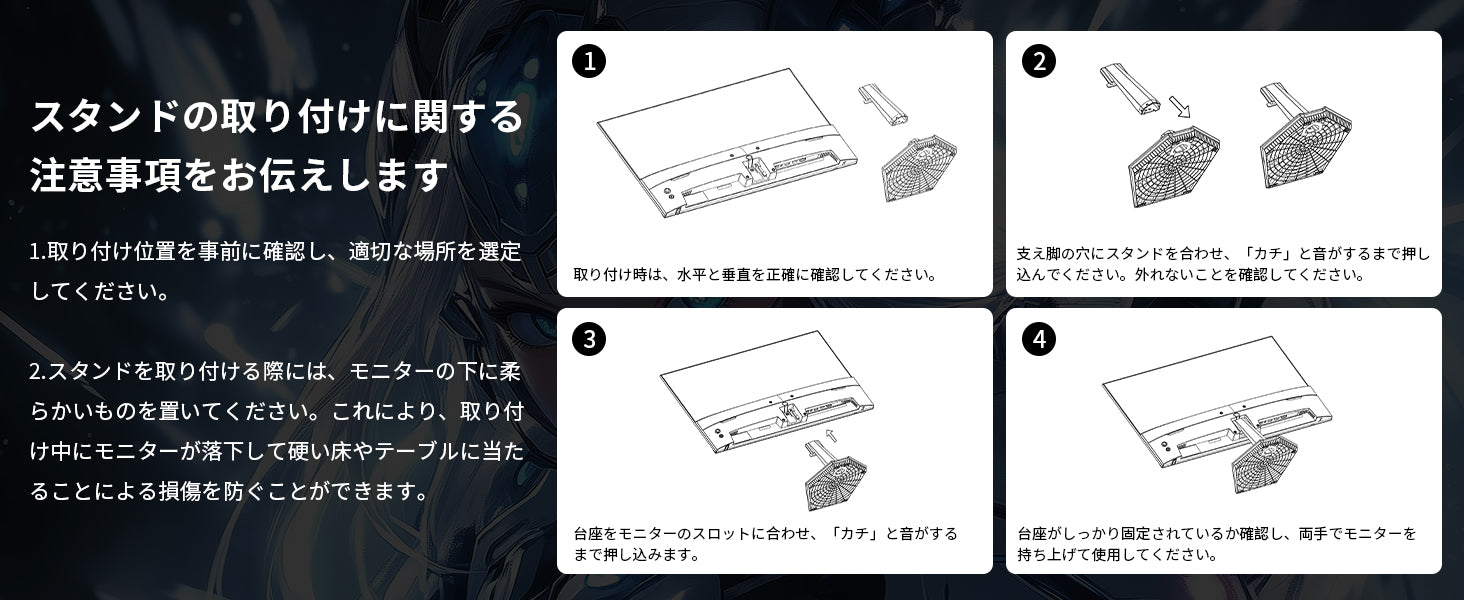 スタンドの取り付けに関する注意事項をお伝えします

1.取り付け位置を事前に確認し、適切な場所を選定してください。

2.スタンドを取り付ける際には、モニターの下に柔らかいものを置いてください。これにより、取り付け中にモニターが落下して硬い床やテーブルに当たることによる損傷を防ぐことができます。

1

取り付け時は、水平と垂直を正確に確認してください。

2

支え脚の穴にスタンドを合わせ、「カチ」と音がするまで押し込んでください。外れないことを確認してください。

3

台座をモニターのスロットに合わせ、「カチ」と音がするまで押し込みます。

4

台座がしっかり固定されているか確認し、両手でモニターを持ち上げて使用してください。