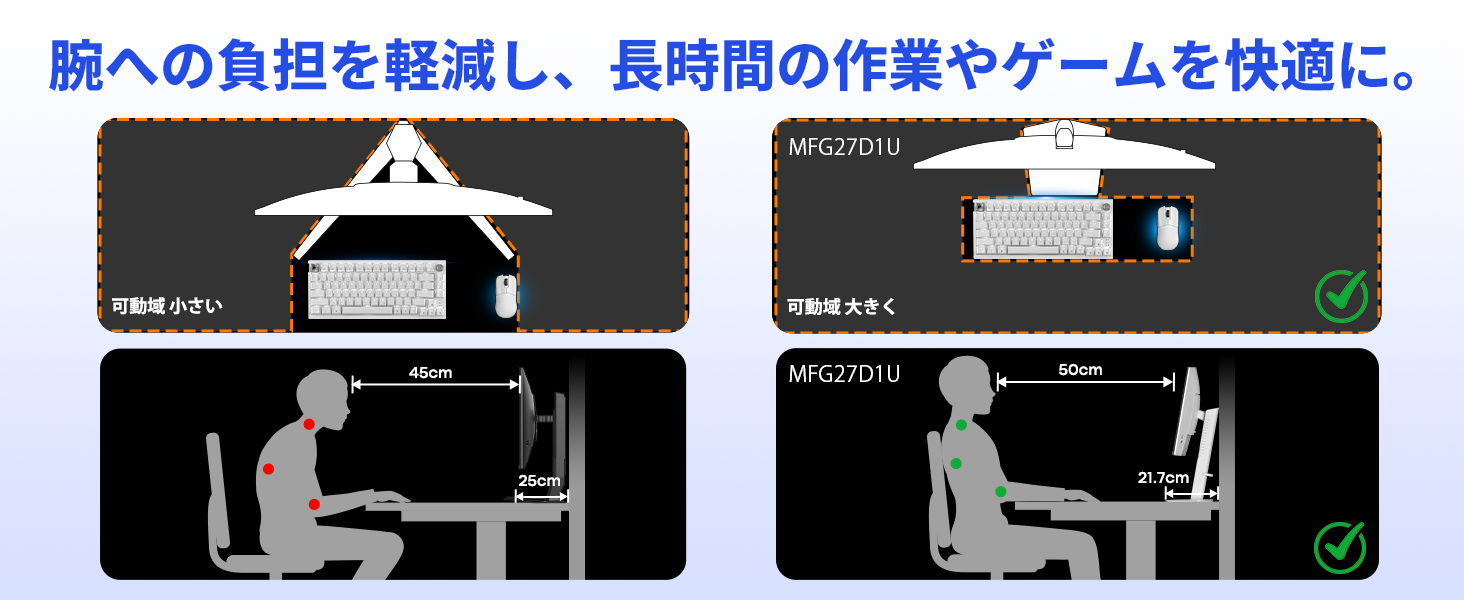 腕への負担を軽減し、長時間の作業やゲームを快適に。

可動域 小さい

MFG27D1U

可動域 大きく

45cm

25cm

MFG27D1U

50cm

21.7cm