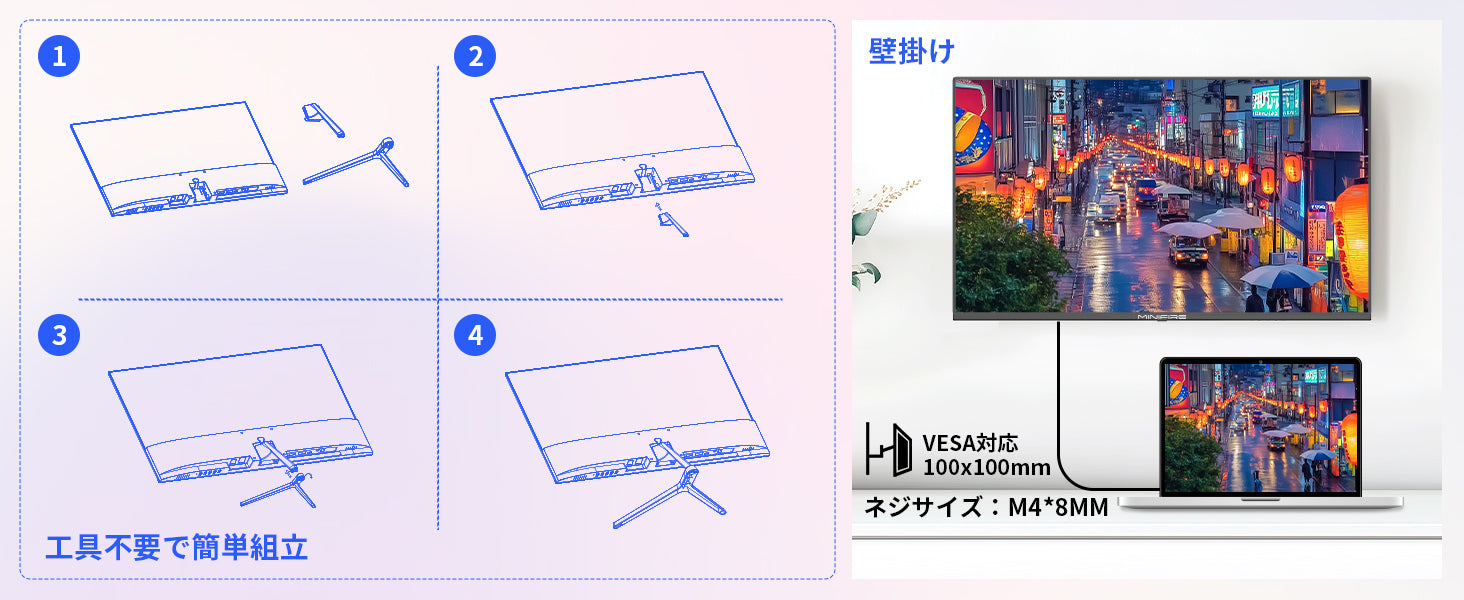 1

2

3

4

工具不要で簡単組立

壁掛け

MINIFIRE

VESA対応
100x100mm

ネジサイズ：M4*8MM