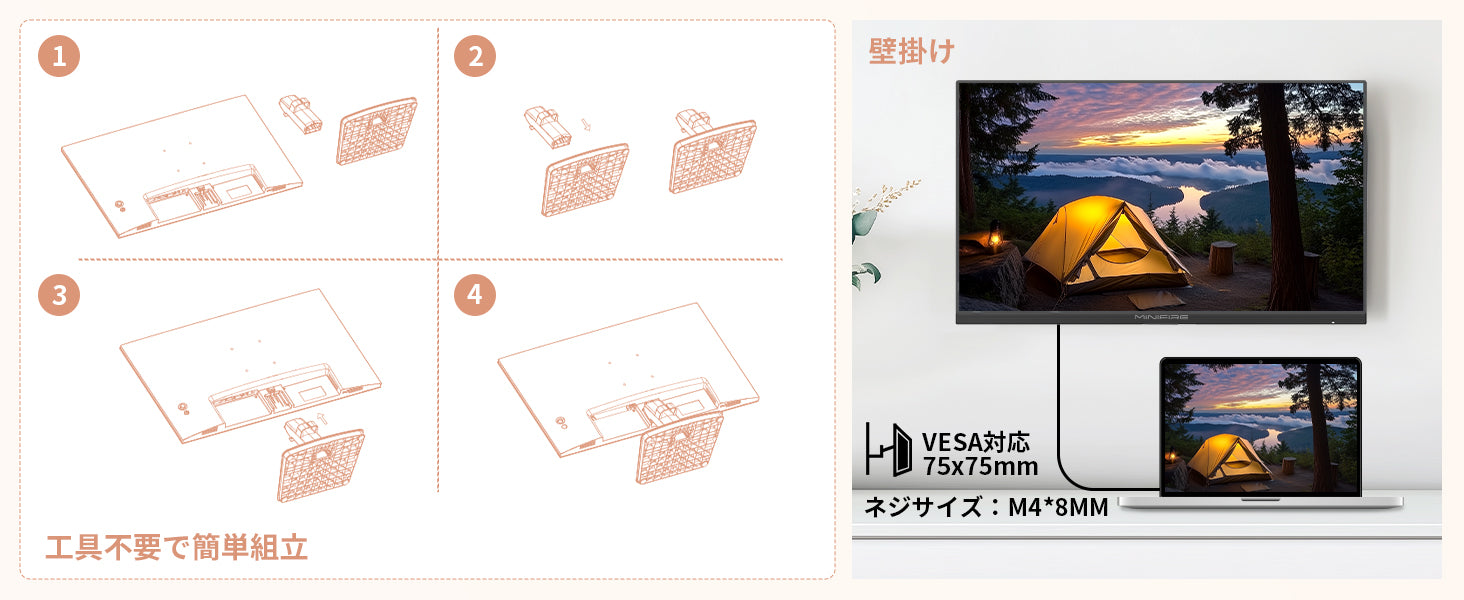 1

2

3

4

工具不要で簡単組立

壁掛け

MINIFIRE

VESA対応
75x75mm

ネジサイズ：M4*8MM