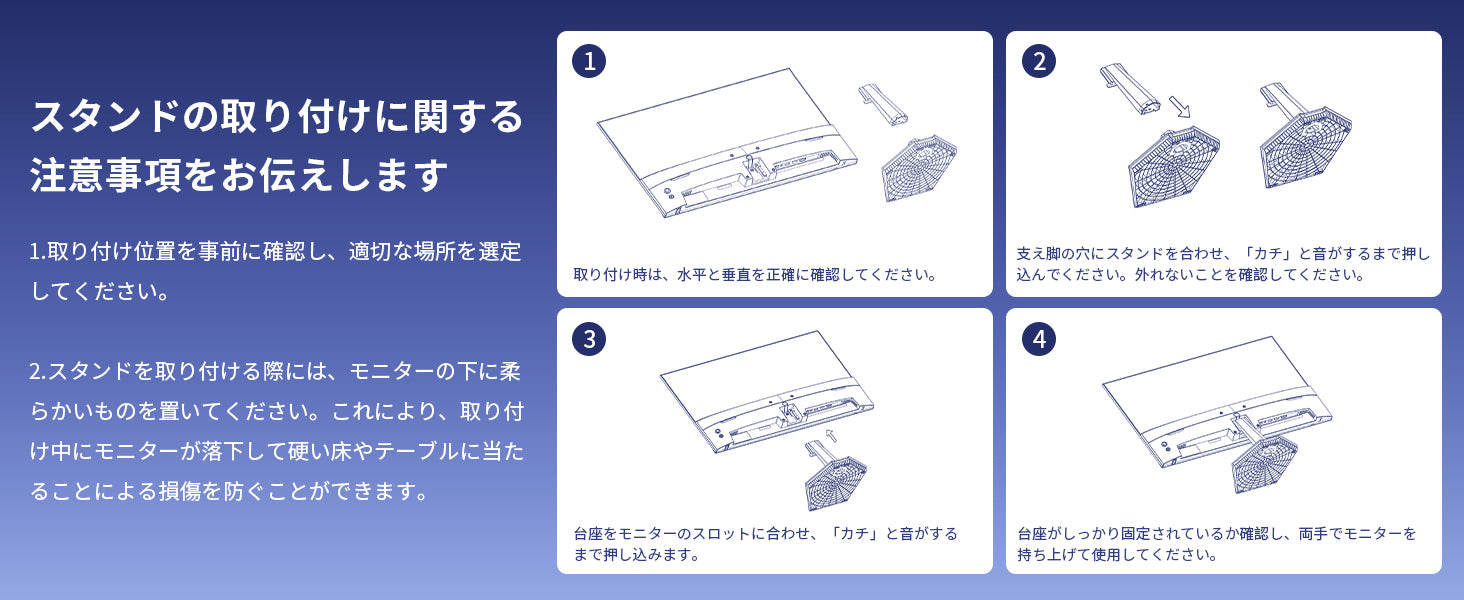 スタンドの取り付けに関する注意事項をお伝えします

1.取り付け位置を事前に確認し、適切な場所を選定してください。

2.スタンドを取り付ける際には、モニターの下に柔らかいものを置いてください。これにより、取り付け中にモニターが落下して硬い床やテーブルに当たることによる損傷を防ぐことができます。

1

取り付け時は、水平と垂直を正確に確認してください。

2

支え脚の穴にスタンドを合わせ、「カチ」と音がするまで押し込んでください。外れないことを確認してください。

3

台座をモニターのスロットに合わせ、「カチ」と音がするまで押し込みます。

4

台座がしっかり固定されているか確認し、両手でモニターを持ち上げて使用してください。