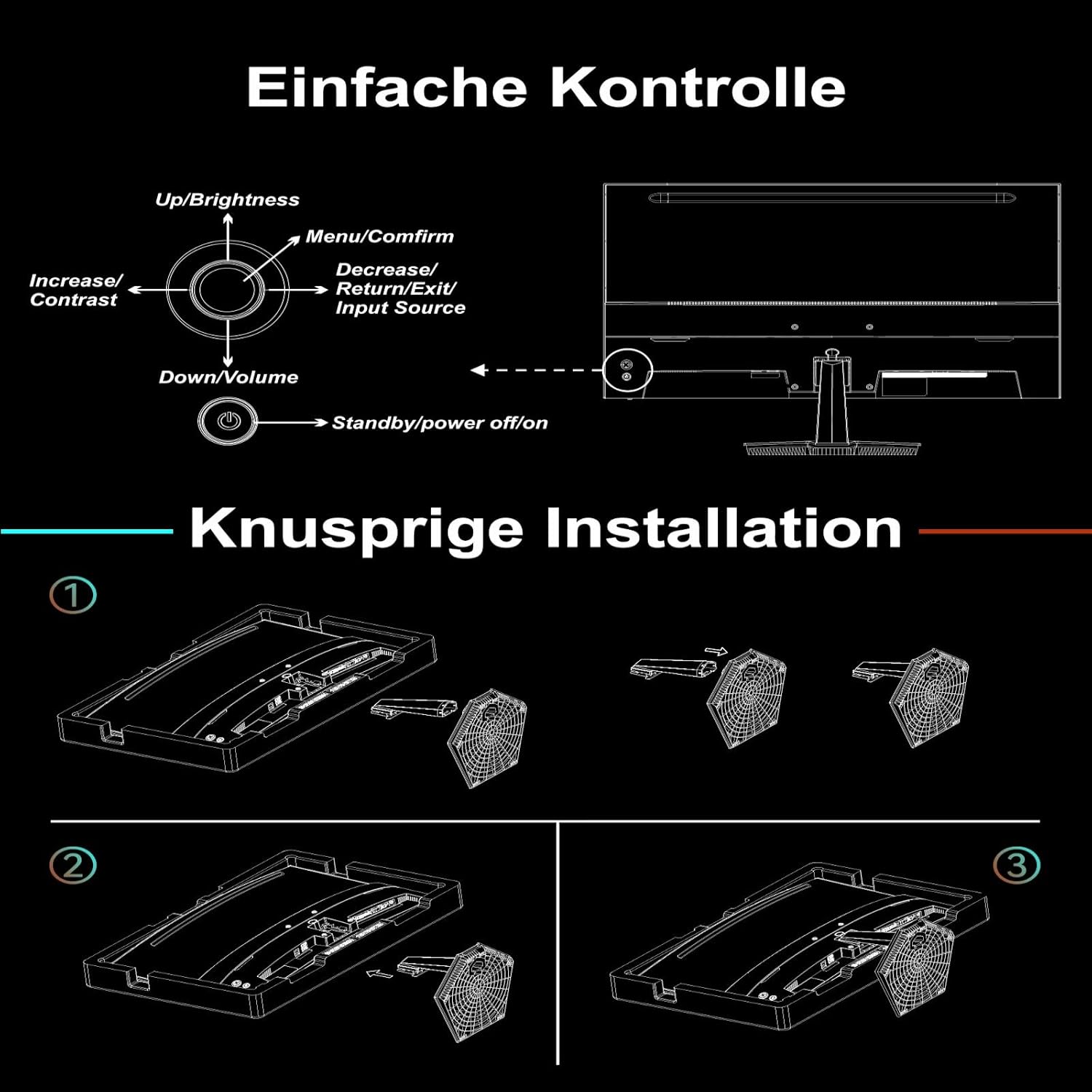 Einfache Kontrolle

Up/Brightness

Menu/Comfirm

Increase/ Contrast

Decrease/ Return/Exit/ Input Source

Down/Volume

Standby/power off/on

Knusprige Installation

①

②

③